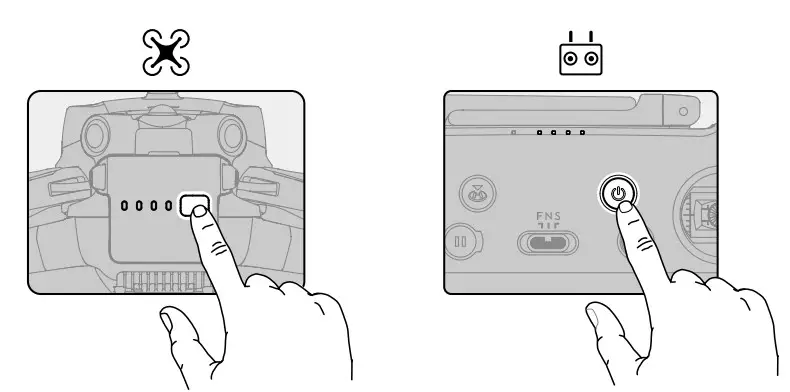 FNS