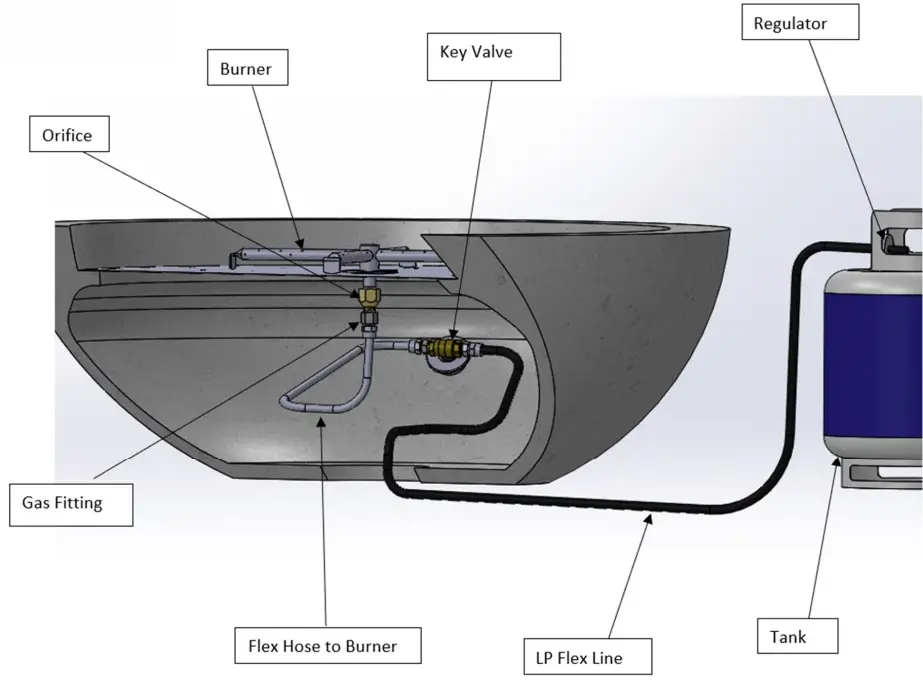 Regulator

Key Valve

Burner

Orifice

Gas Fitting

Flex Hose to Burner

LP Flex Line

Tank