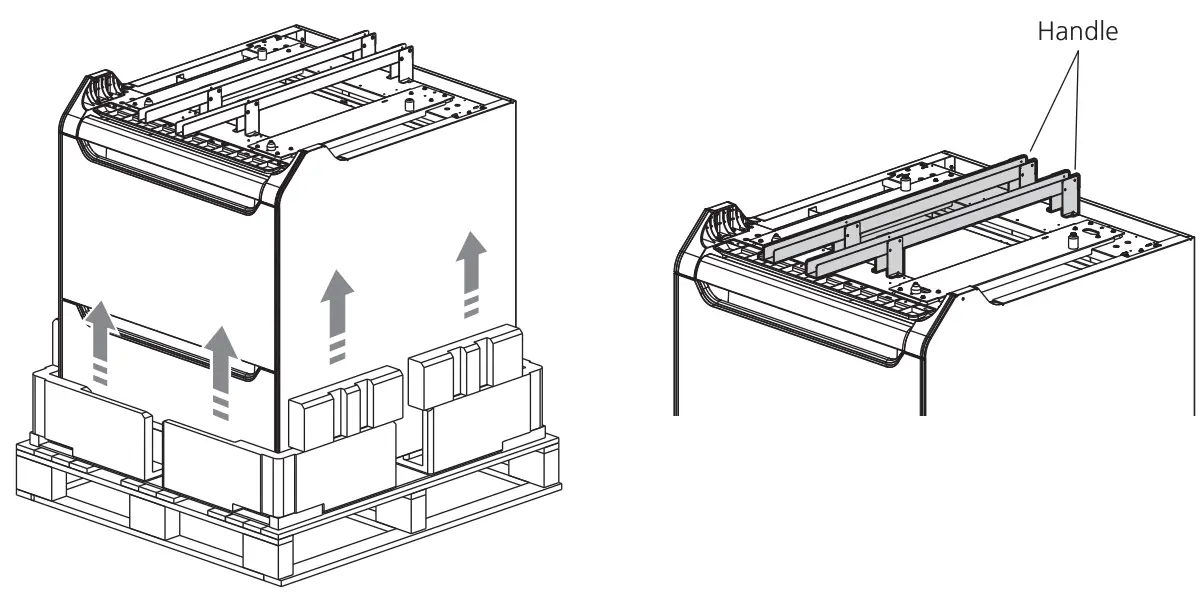 Handle