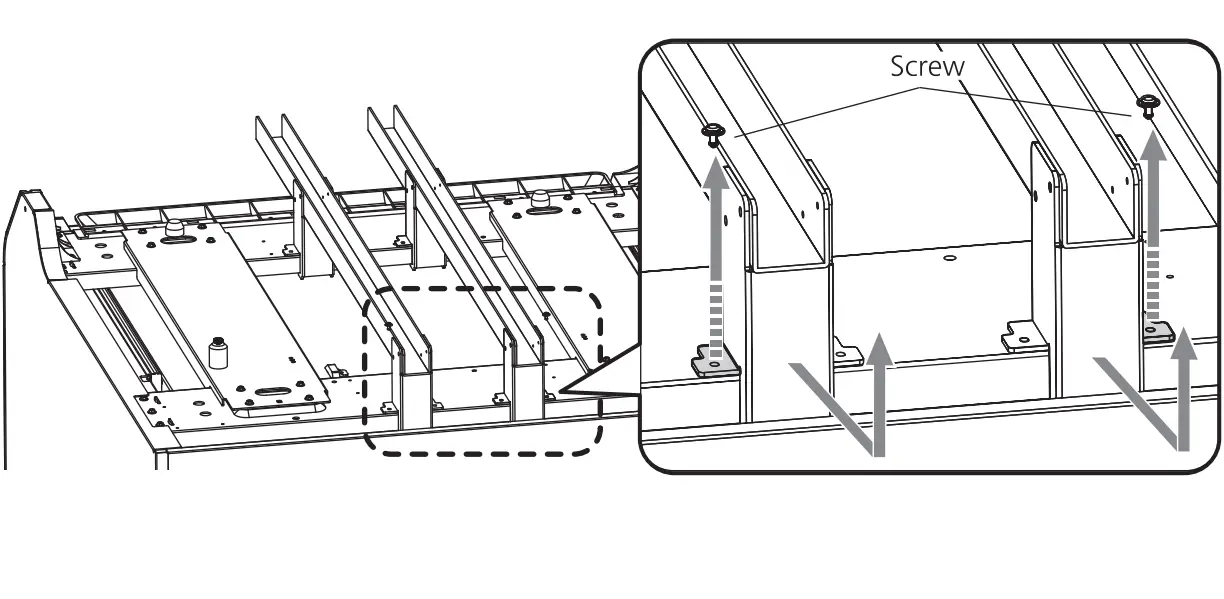 Screw