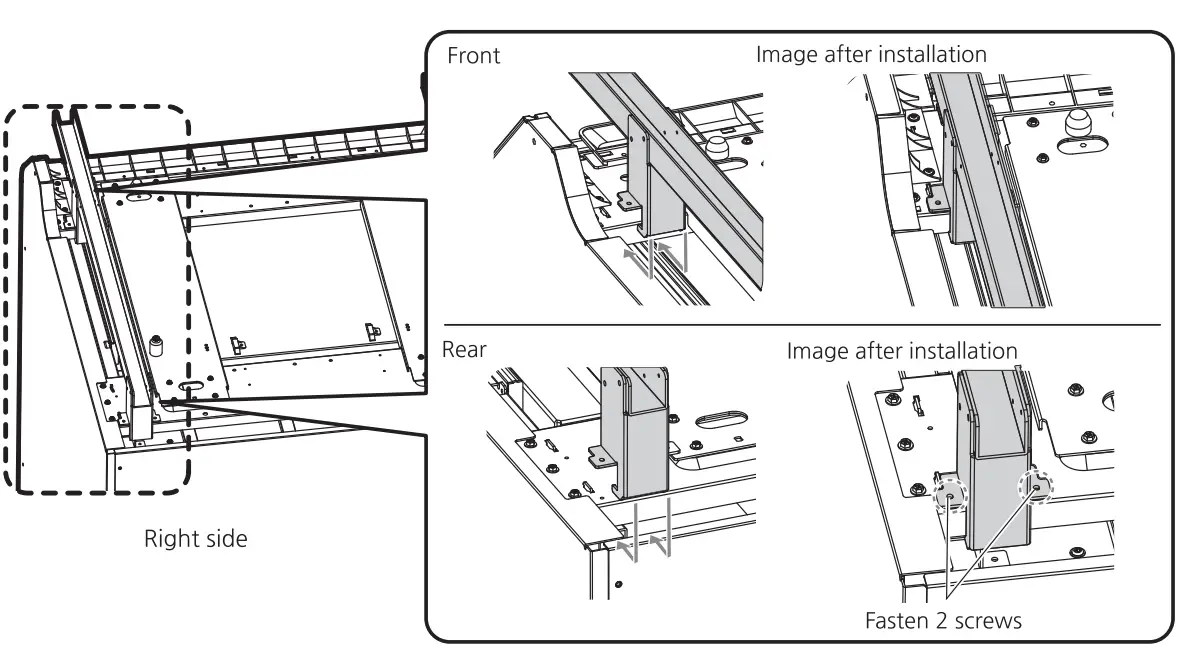 Front

Image after installation

Rear

Image after installation

Right side

Fasten 2 screws