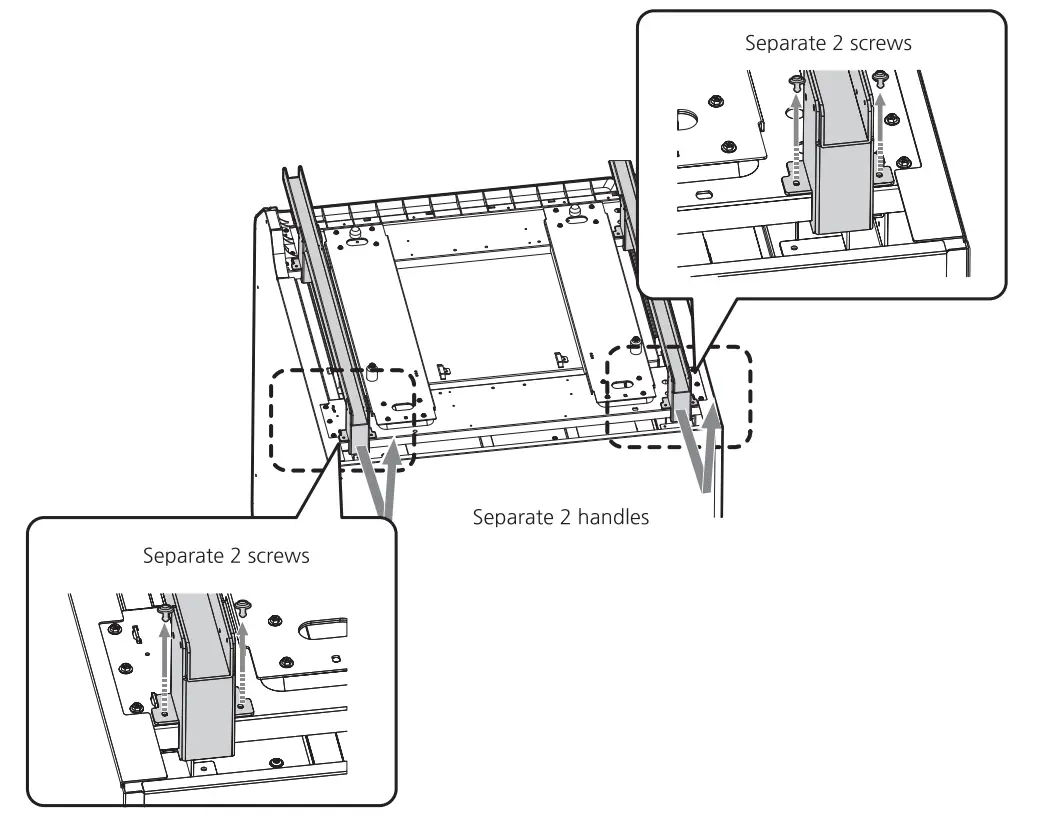 Separate 2 screws

Separate 2 handles

Separate 2 screws