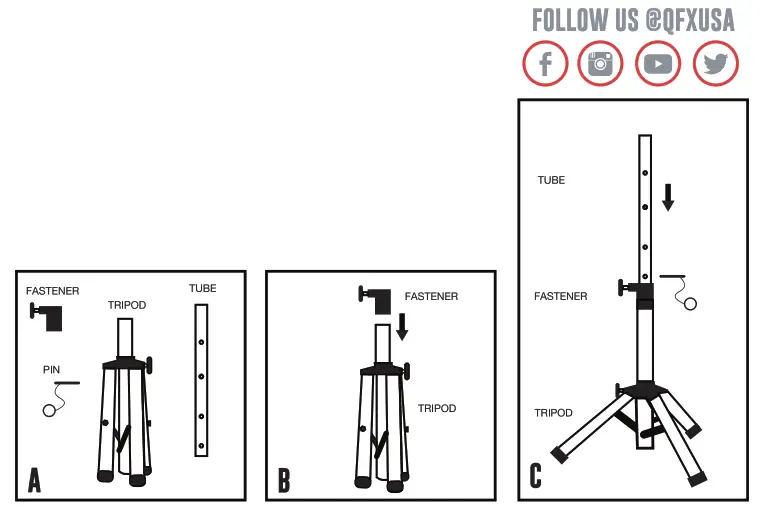 FOLLOW US @QFXUSA

FASTENER
TRIPOD
TUBE
PIN
A

FASTENER
TRIPOD
B

TUBE
FASTENER
TRIPOD
C