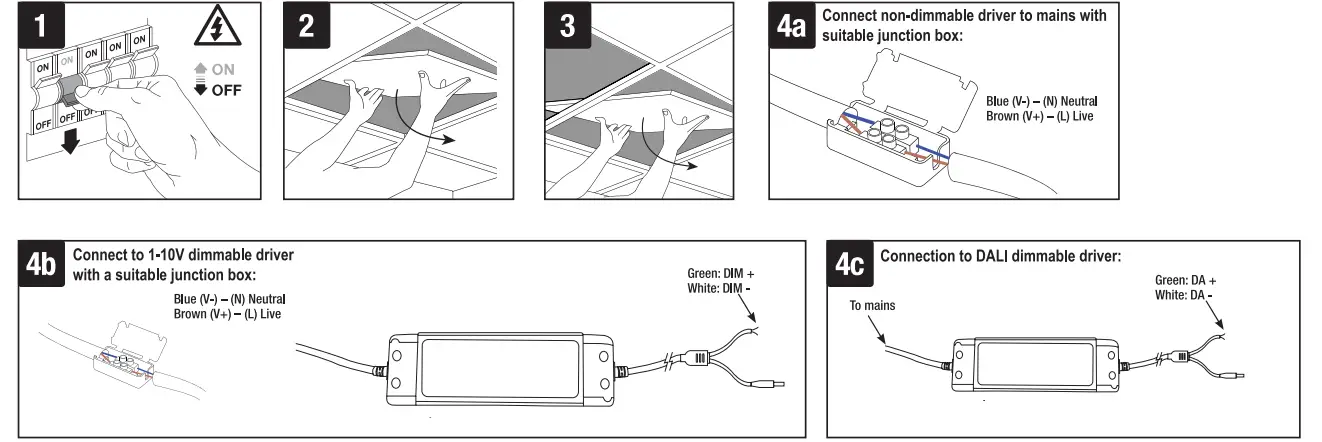 1

ON ON ON ON ON
OFF OFF OFF

ON
OFF

2

3

4a Connect non-dimmable driver to mains with suitable junction box:

Blue (V-) – (N) Neutral
Brown (V+) – (L) Live

4b Connect to 1-10V dimmable driver with a suitable junction box:

Blue (V-) – (N) Neutral
Brown (V+) – (L) Live

Green: DIM +
White: DIM -

4c Connection to DALI dimmable driver:

To mains

Green: DA +
White: DA -