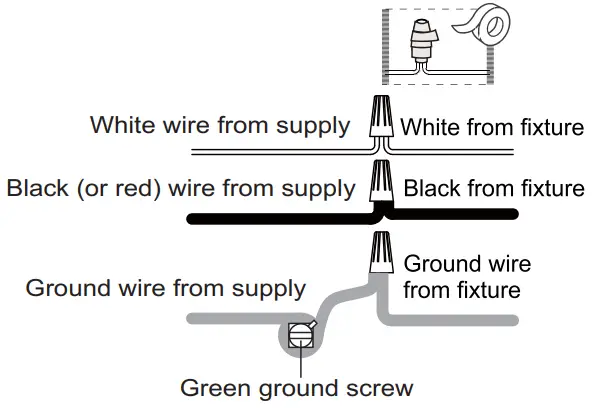 White wire from supply
White from fixture
Black (or red) wire from supply
Black from fixture
Ground wire from supply
Ground wire from fixture
Green ground screw