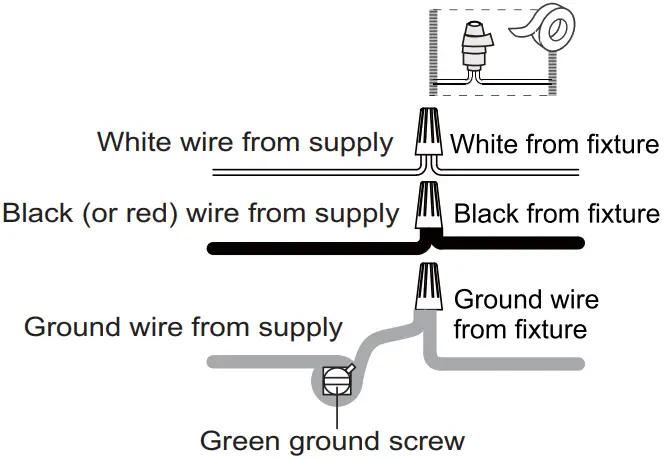 White wire from supply

White from fixture

Black (or red) wire from supply

Black from fixture

Ground wire from supply

Ground wire from fixture

Green ground screw