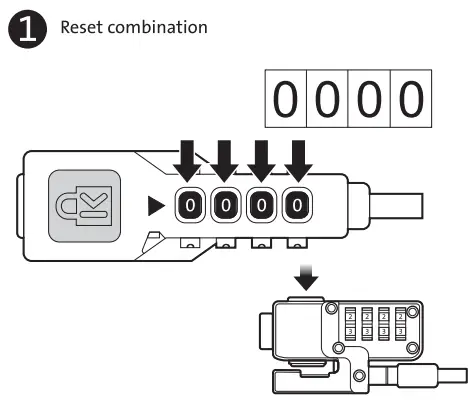 1 Reset combination

0 0 0 0

0 0 0 0

2 2 2 2
3 3 3 3