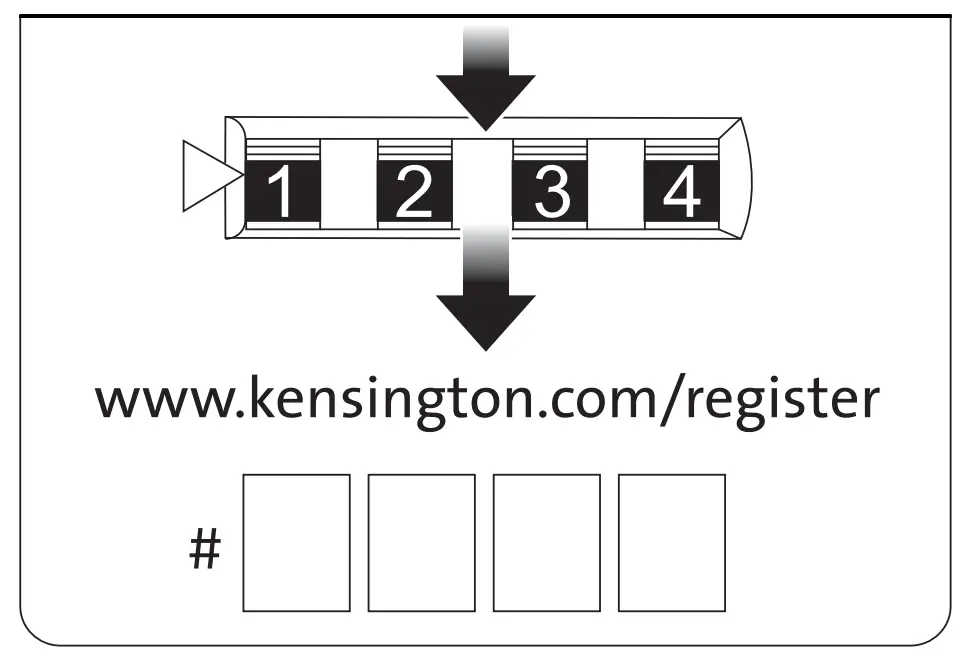 1 2 3 4

www.kensington.com/register

#