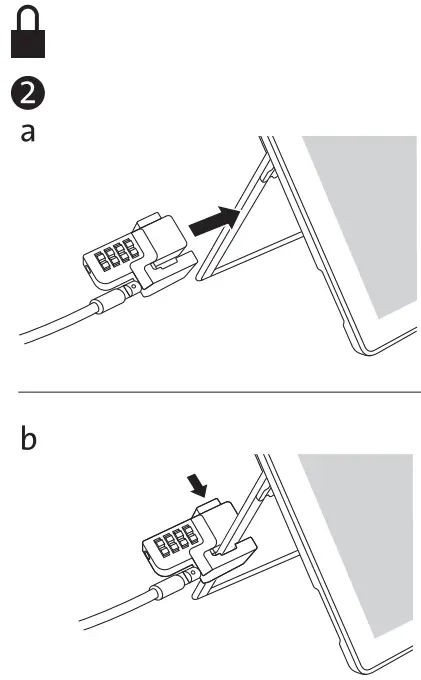 2
a

b