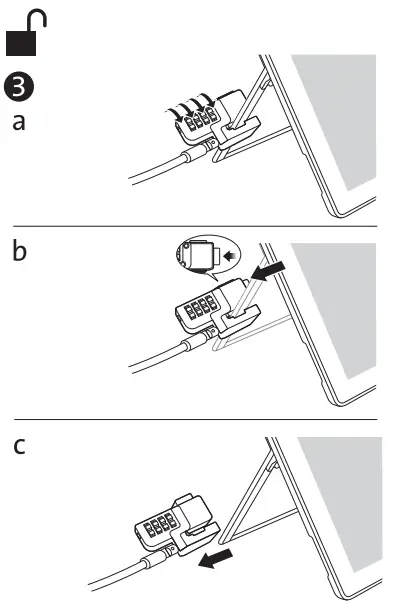 3
a

b

c