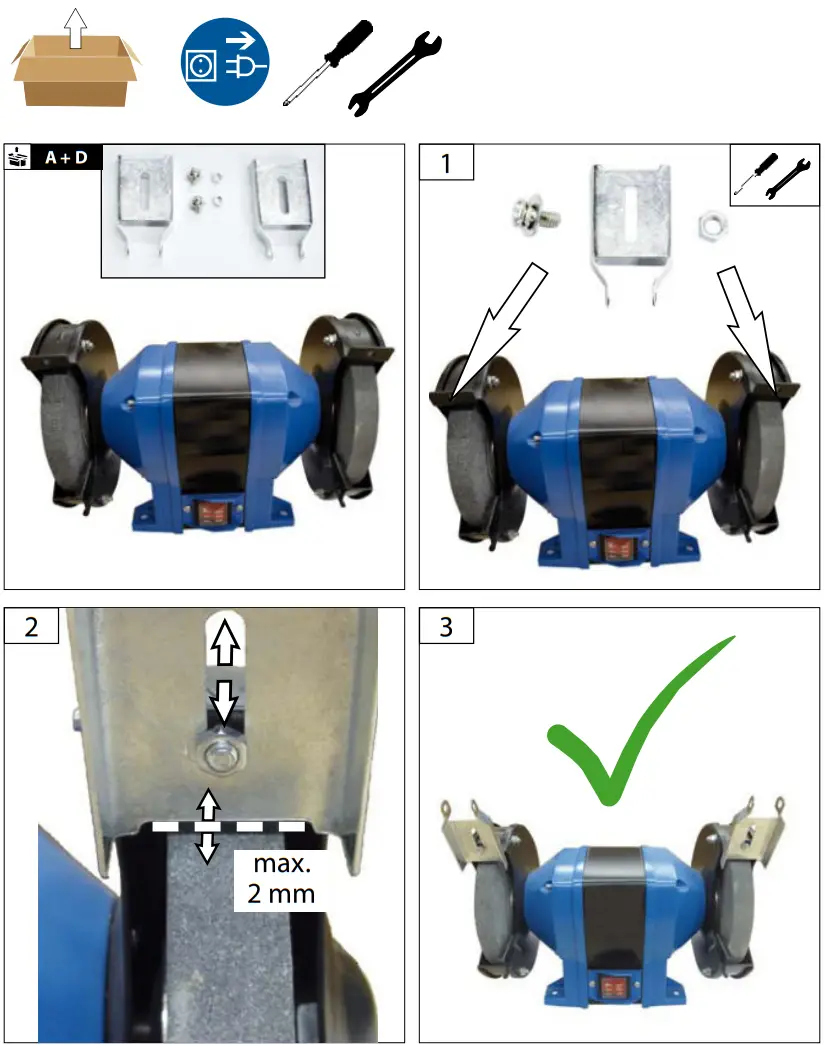 A + D

1

2

max.
2 mm

3