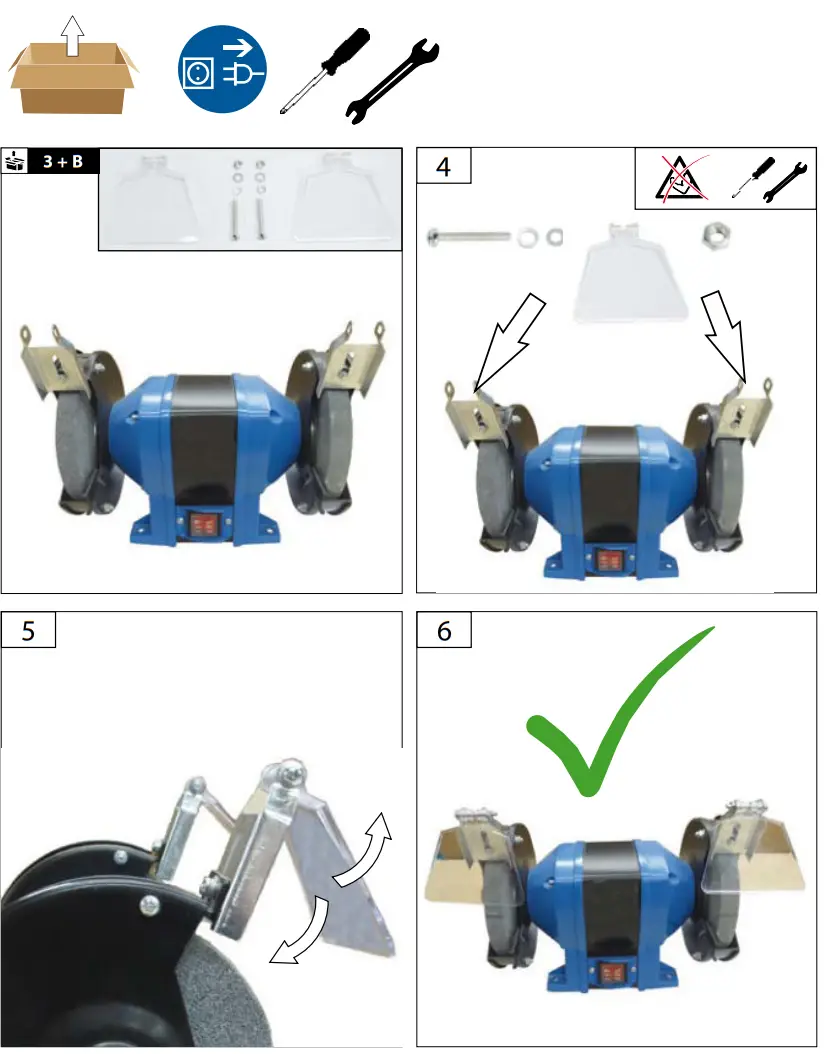 3 + B

4

5

6