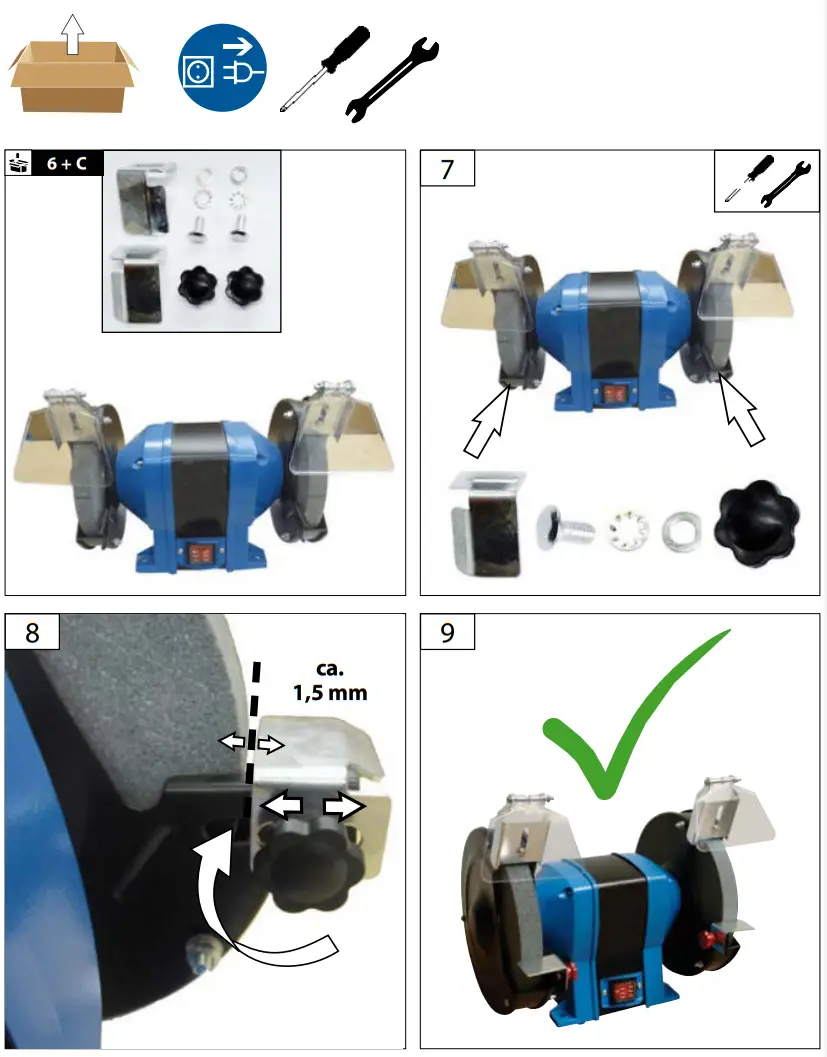 6 + C

7

8

ca.
1,5 mm

9