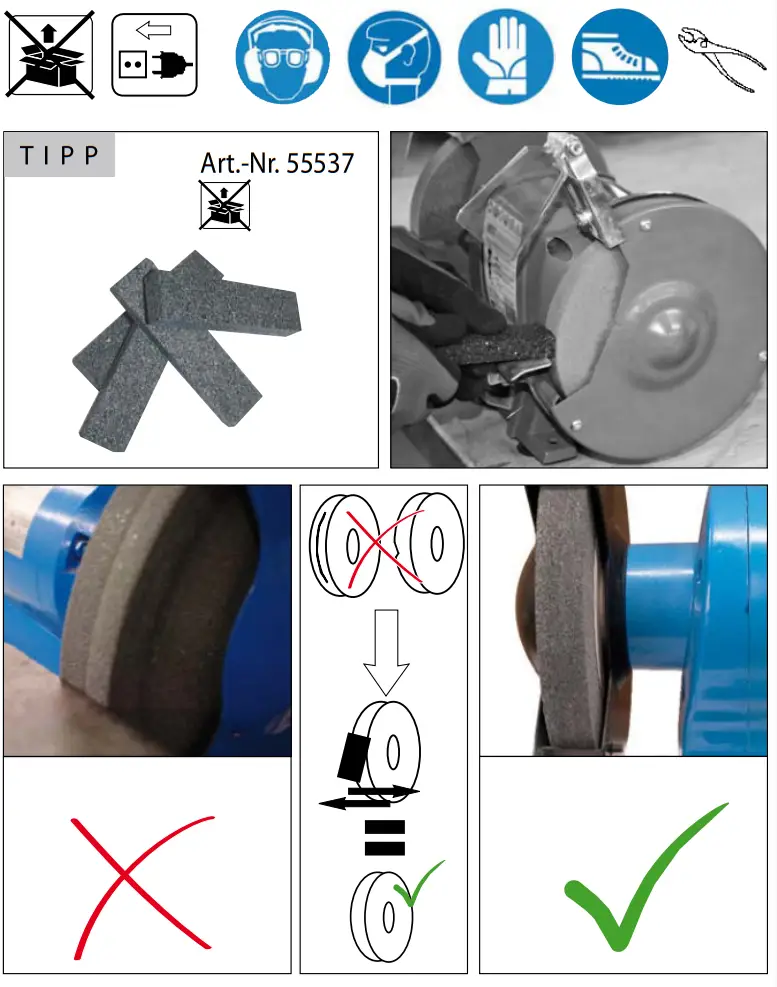 TIPP

Art.-Nr. 55537