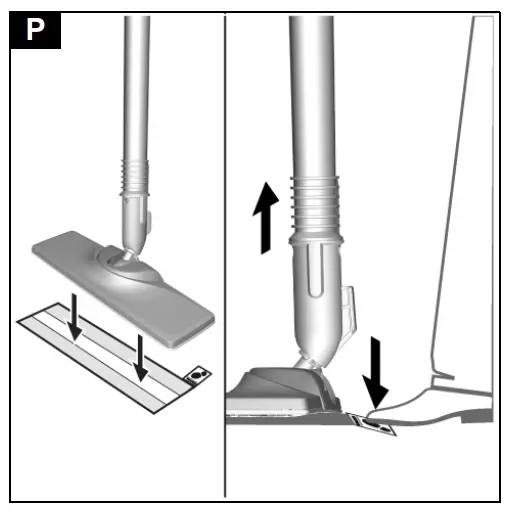 P