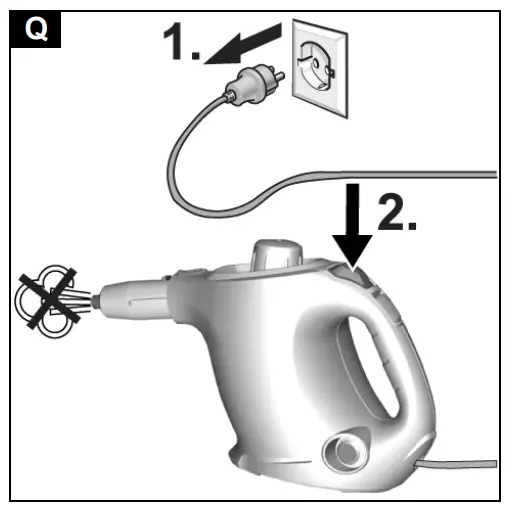 Q

1.

2.