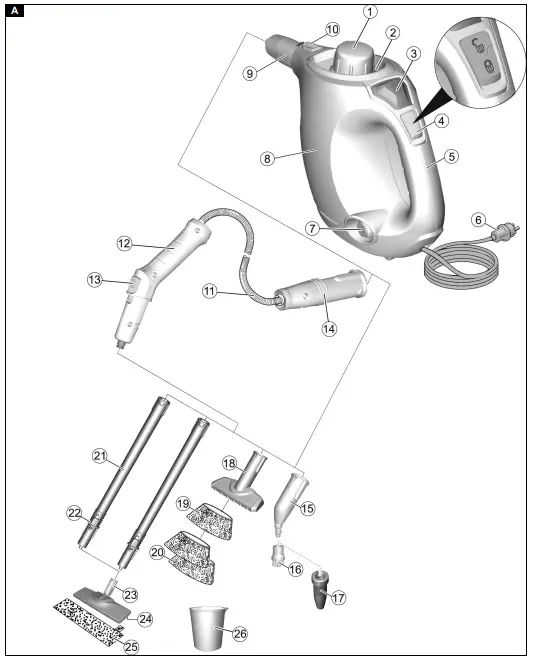 A

1
2
3
4
5
6
7
8
9
10
11
12
13
14
15
16
17
18
19
20
21
22
23
24
25
26