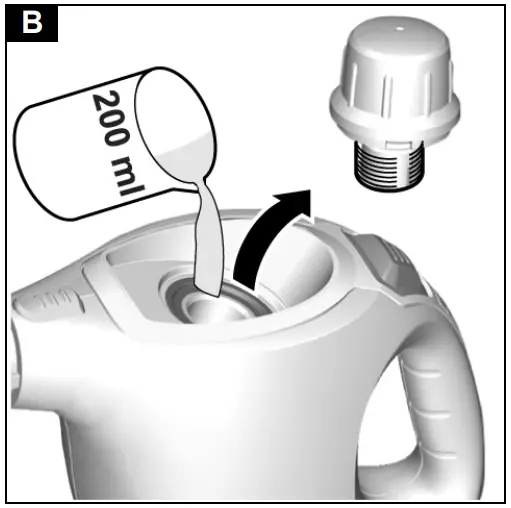 B

200 ml