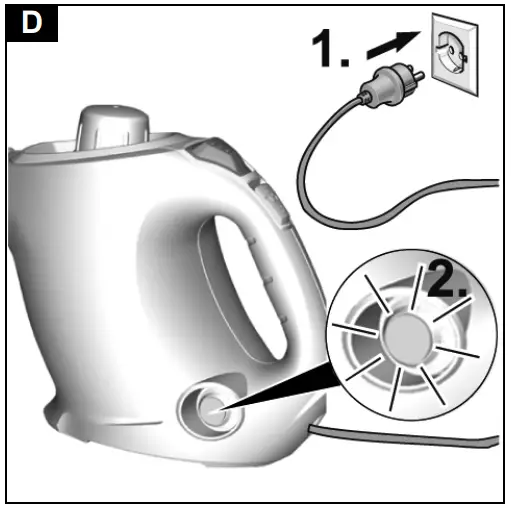 D

1.

2.