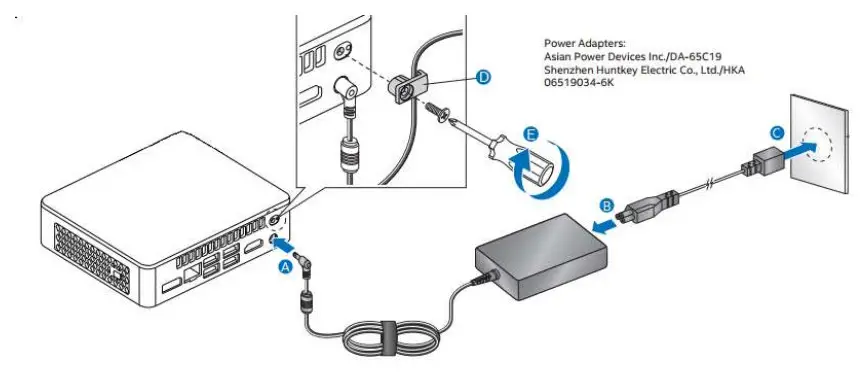 Power Adapters:
Asian Power Devices Inc./DA-65C19
Shenzhen Huntkey Electric Co., Ltd./HKA 06519034-6K

D

E

C

B

A