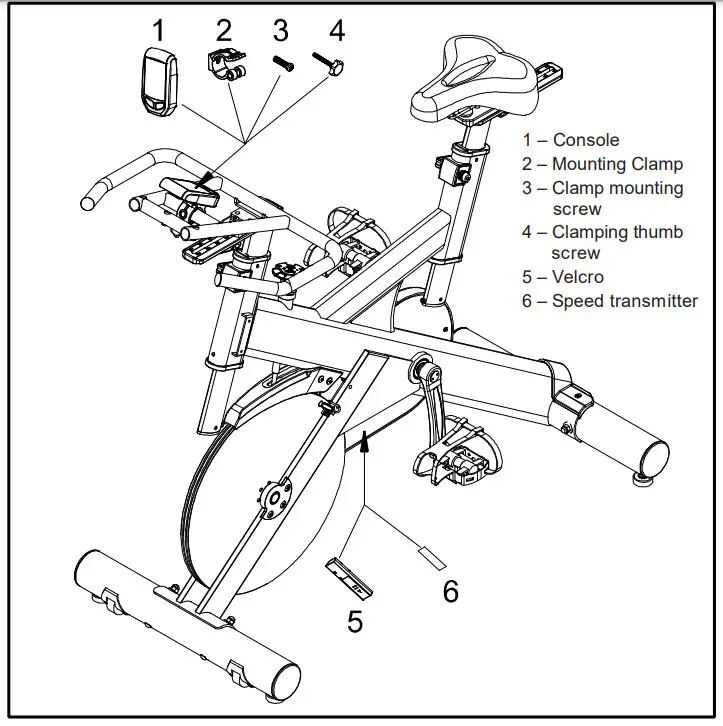 1 2 3 4

1 – Console
2 – Mounting Clamp
3 – Clamp mounting screw
4 – Clamping thumb screw
5 – Velcro
6 – Speed transmitter

5

6