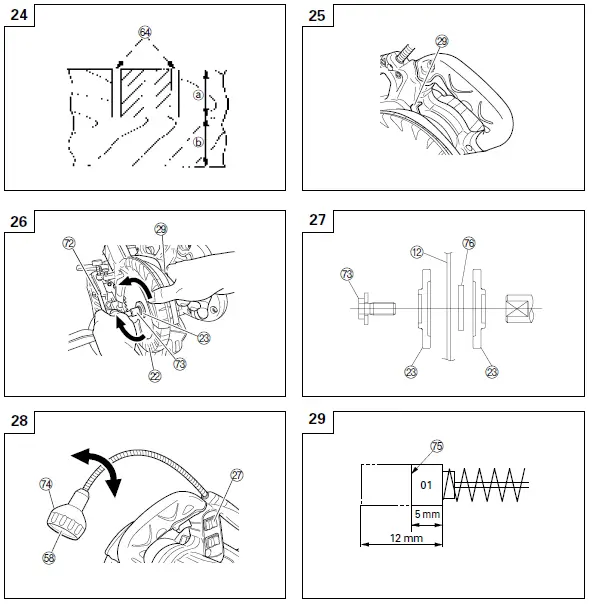 24
64
a
b

25
29

26
72
29
23
73
22

27
73
12
76
23
23

28
74
58
27

29
75
01
5 mm
12 mm