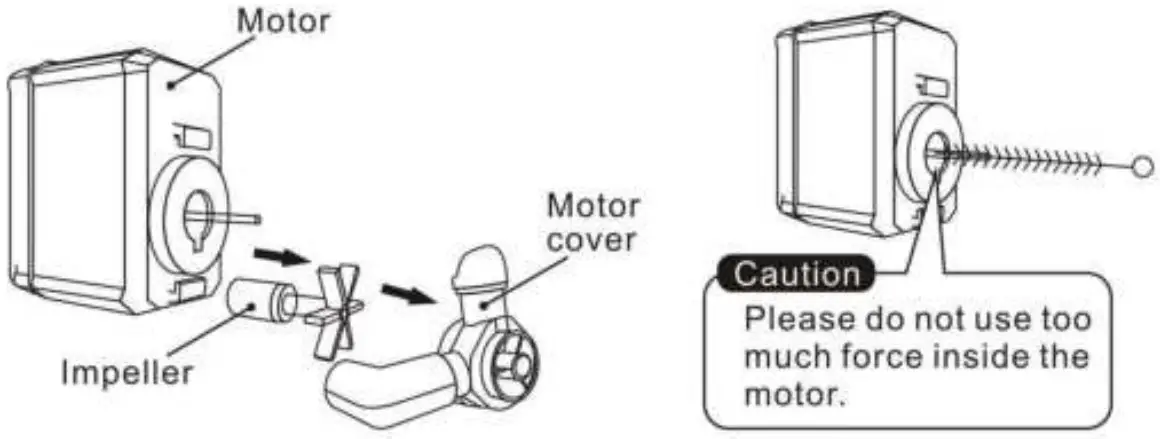 Motor

Motor cover

Impeller

Caution

Please do not use too much force inside the motor.