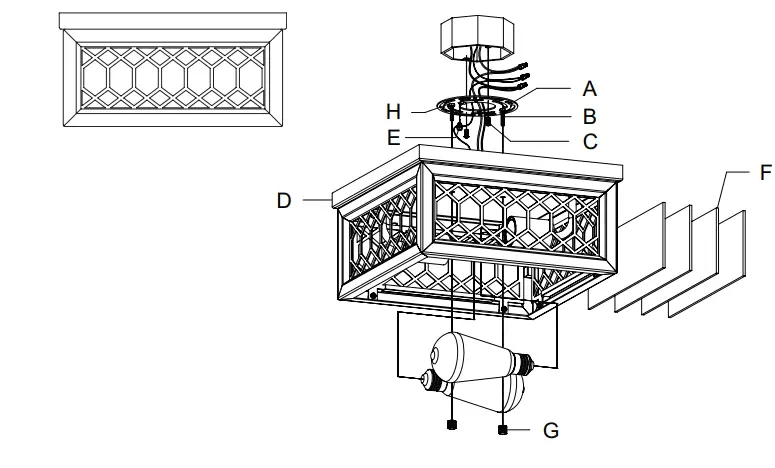 A
H
B
E
C
F
D
G