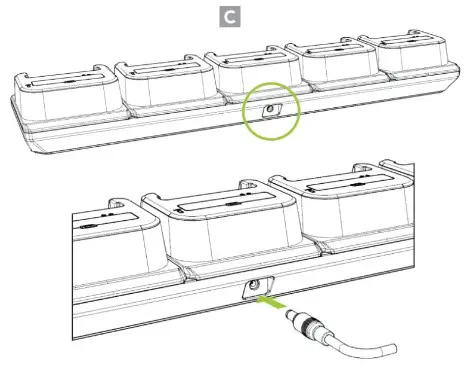 C