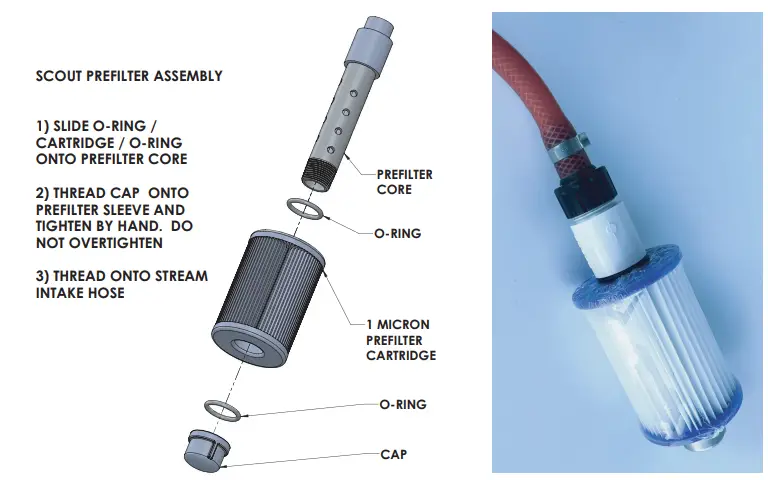 SCOUT PREFILTER ASSEMBLY

1) SLIDE O-RING / CARTRIDGE / O-RING ONTO PREFILTER CORE

2) THREAD CAP ONTO PREFILTER SLEEVE AND TIGHTEN BY HAND. DO NOT OVERTIGHTEN

3) THREAD ONTO STREAM INTAKE HOSE

PREFILTER CORE

O-RING

1 MICRON PREFILTER CARTRIDGE

O-RING

CAP