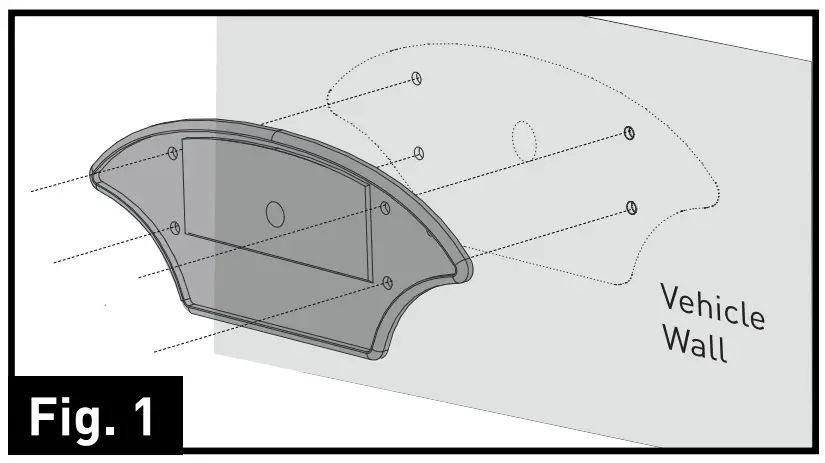 Vehicle Wall

Fig. 1