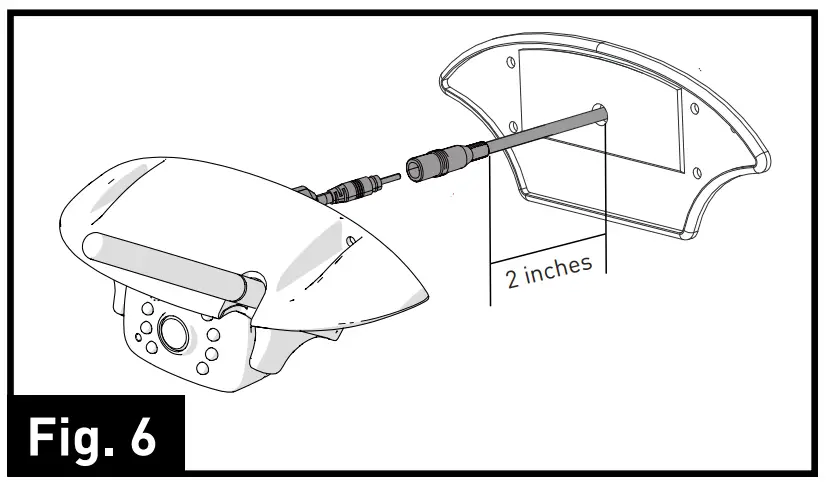 2 inches

Fig. 6