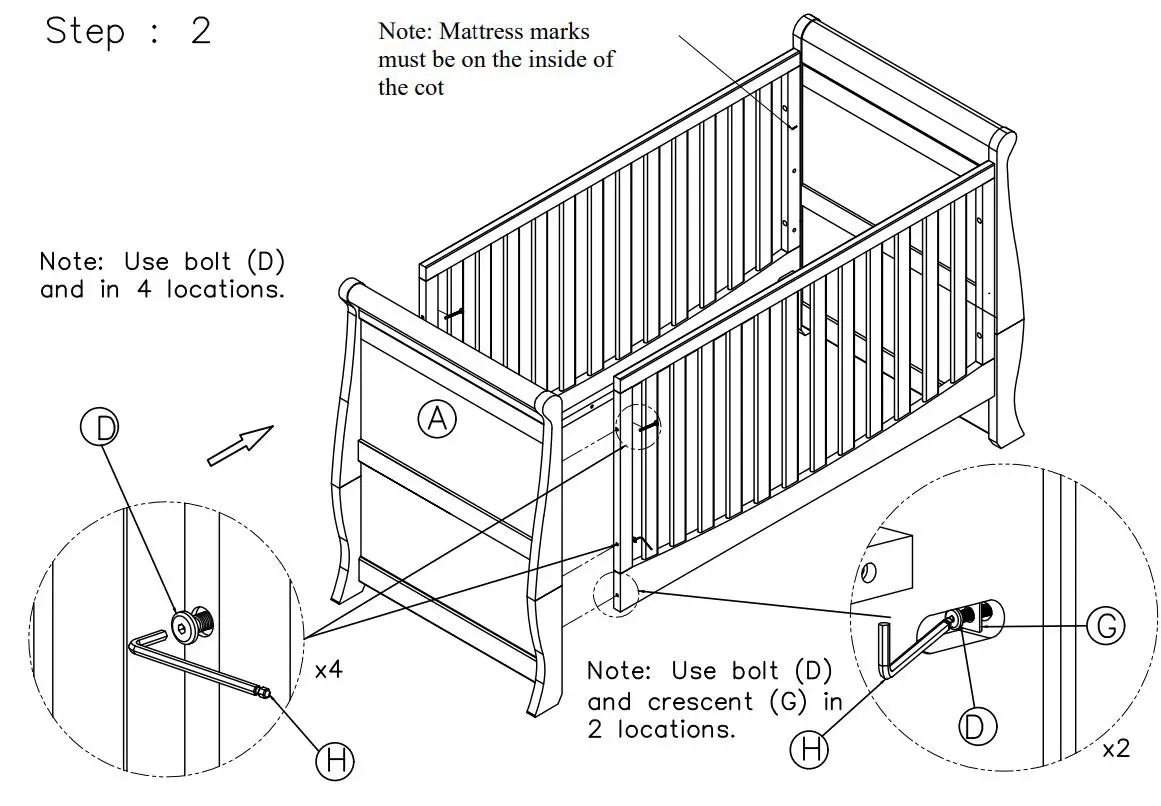 Step : 2

Note: Mattress marks must be on the inside of the cot

Note: Use bolt (D) and in 4 locations.

A

D

x4

H

Note: Use bolt (D) and crescent (G) in 2 locations.

G

D

H

x2