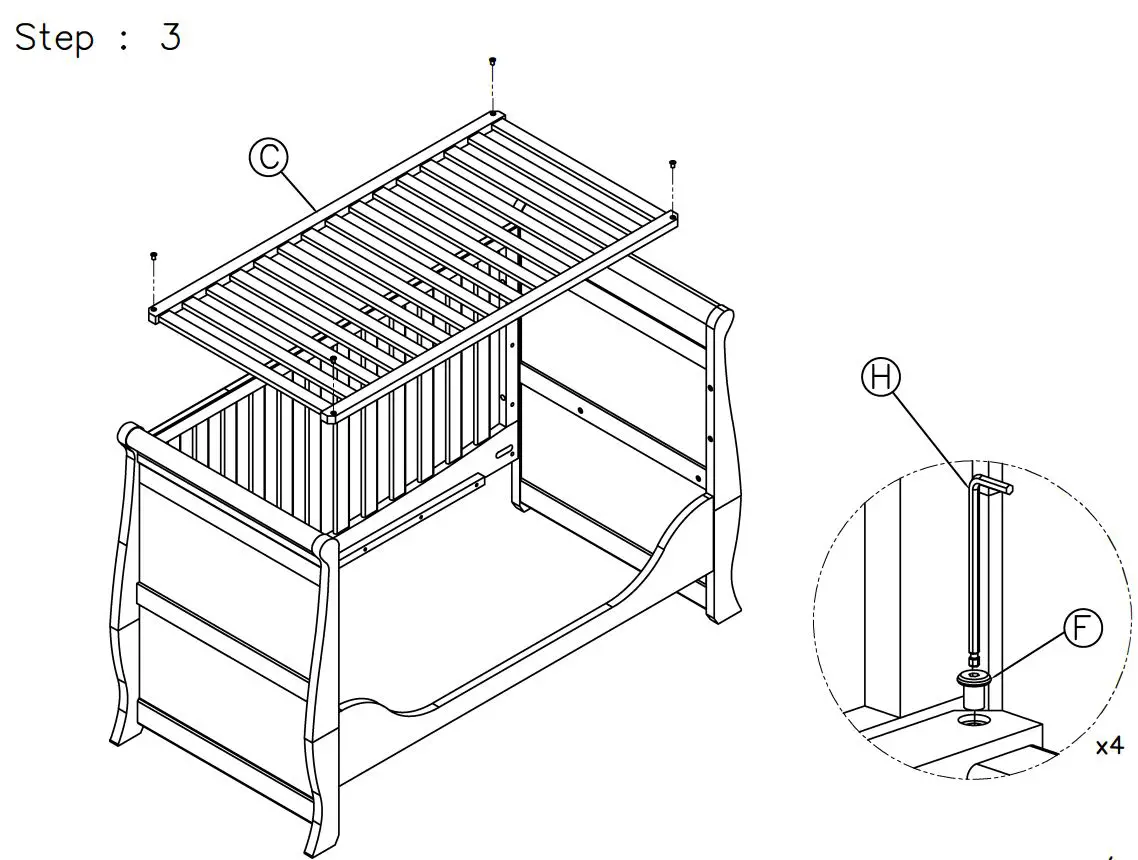 Step : 3

C

H

F

x4