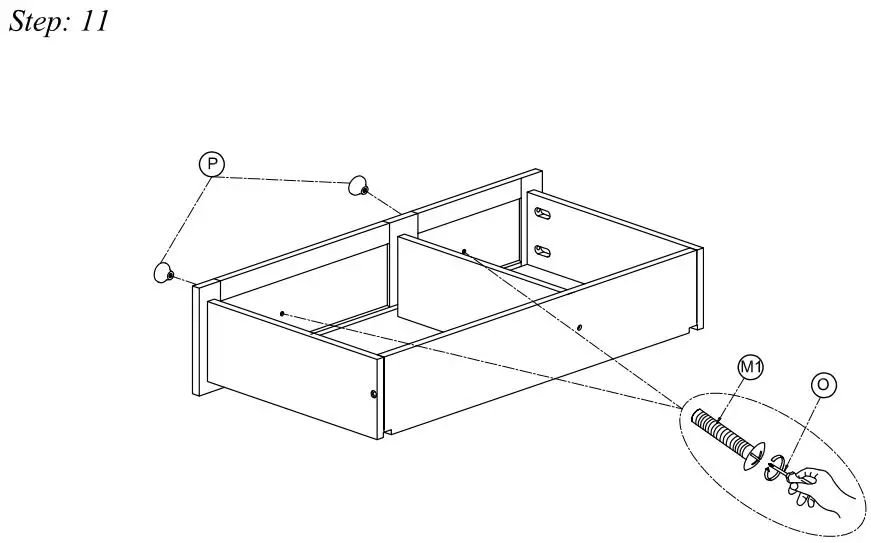 Step: 11

P

M1

O