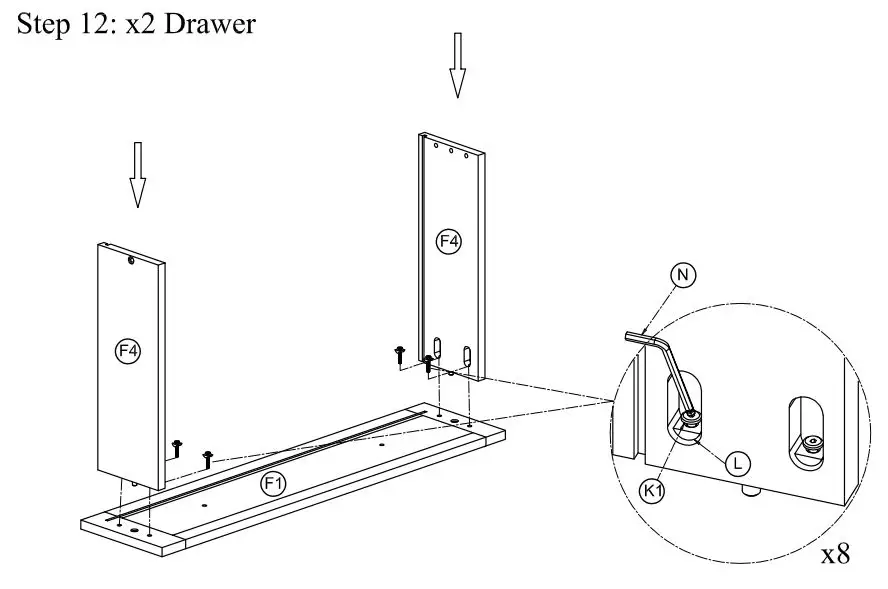 Step 12: x2 Drawer

F4

F4

F1

N

L

K1

x8