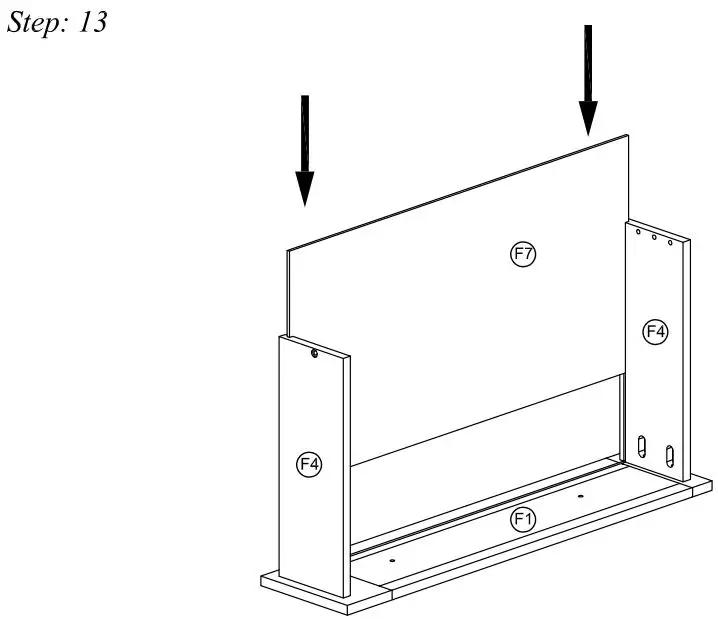 Step: 13

F7

F4

F4

F1