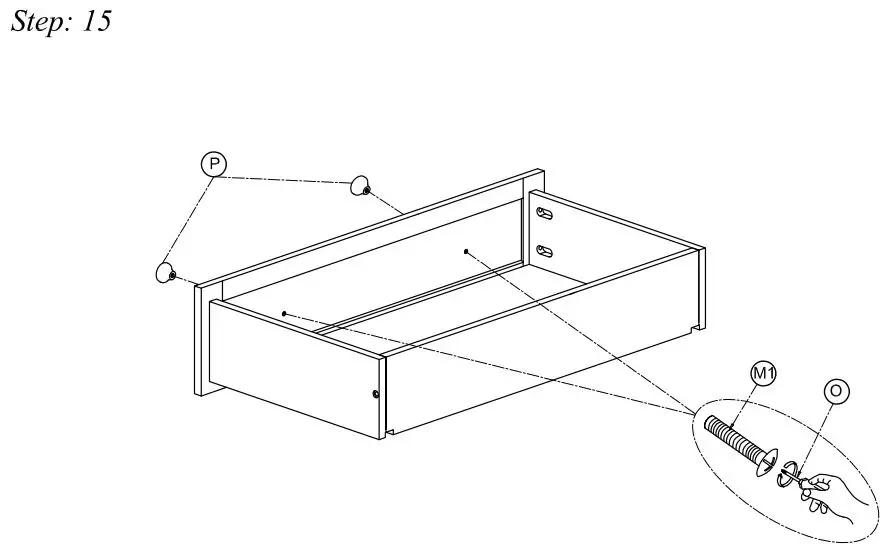 Step: 15

P

M1

O