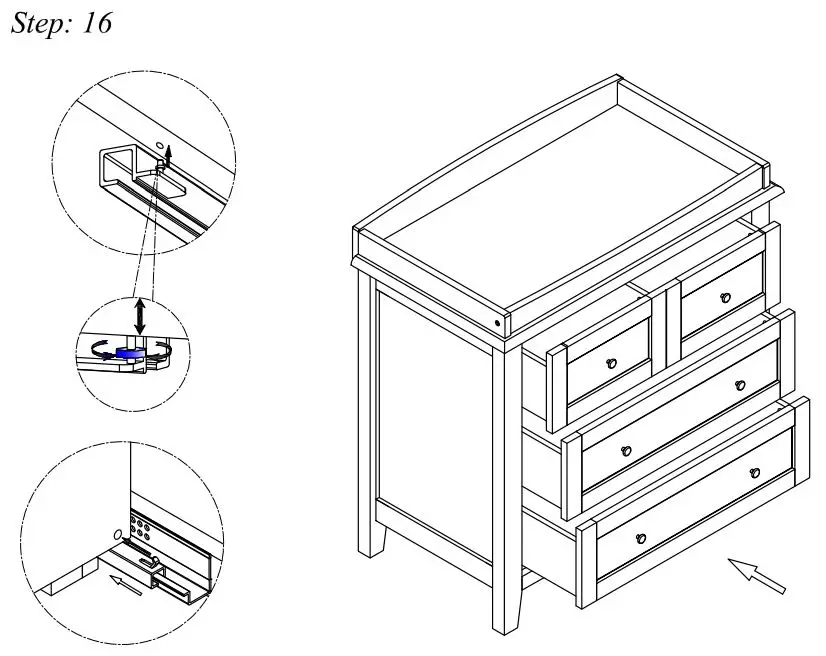 Step: 16