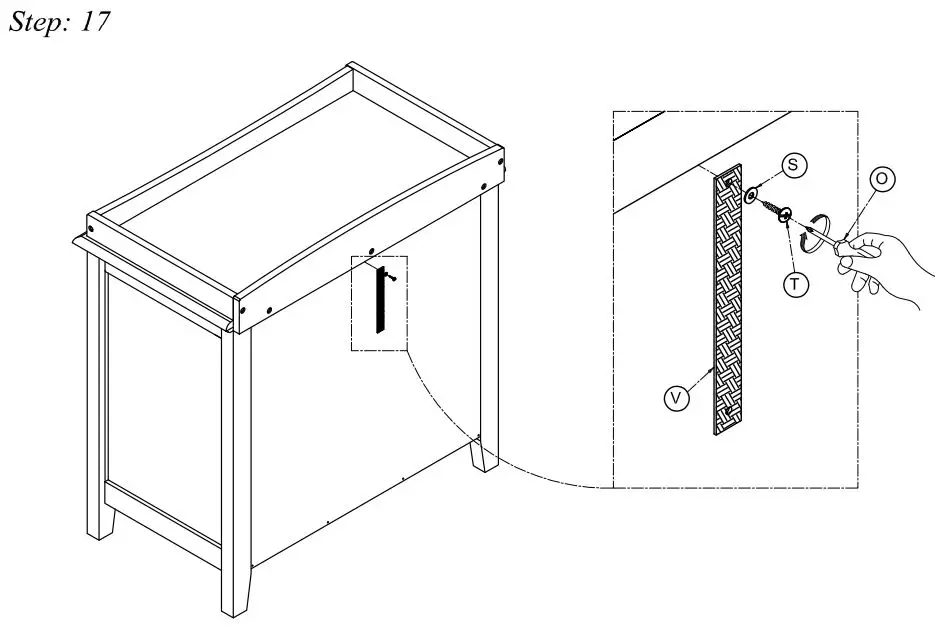 Step: 17

S

O

T

V