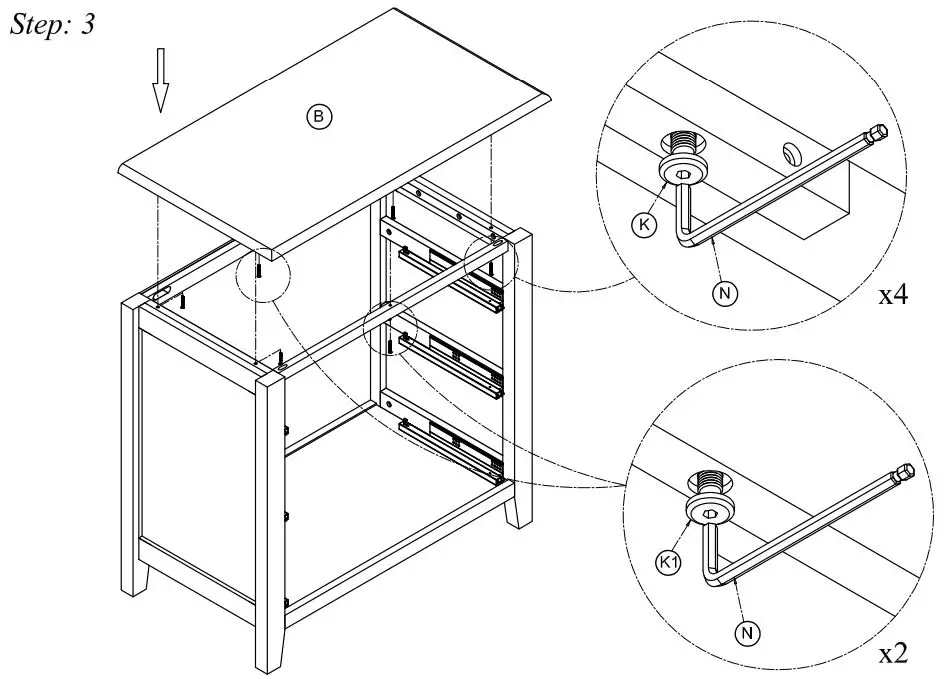 Step: 3

B

K

N

x4

K1

N

x2