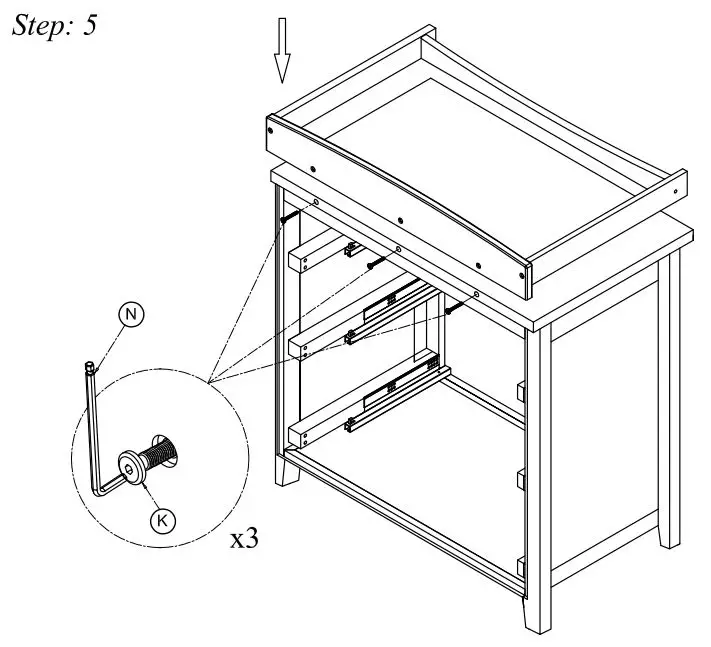 Step: 5

N

K

x3