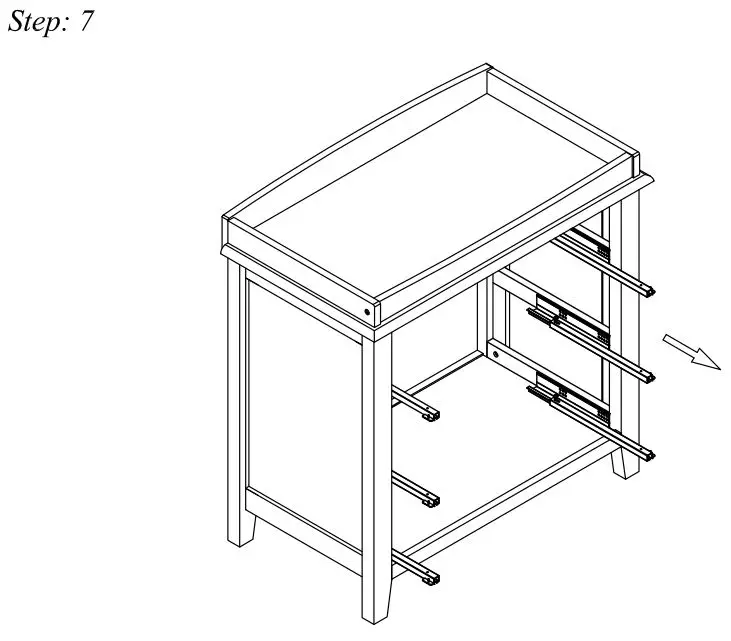 Step: 7