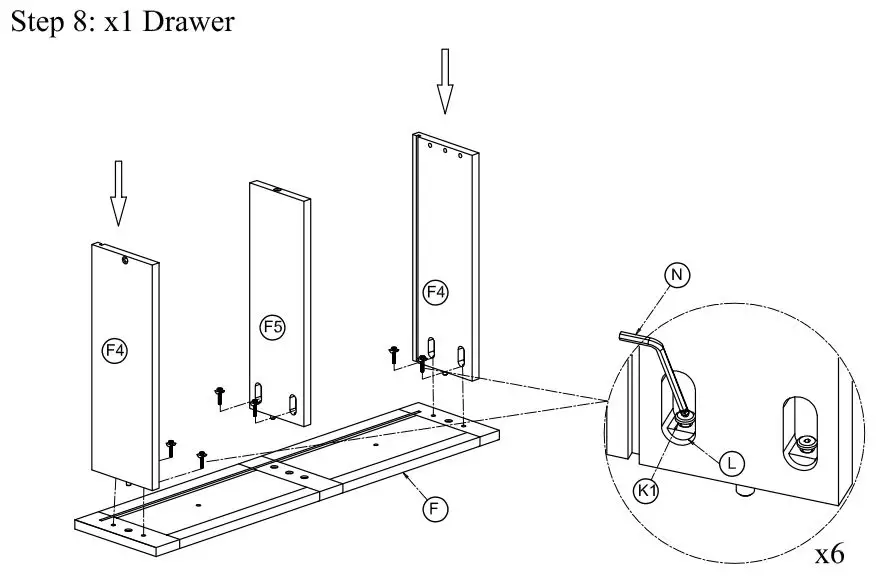 Step 8: x1 Drawer

F4

F5

F4

F

N

L

K1

x6