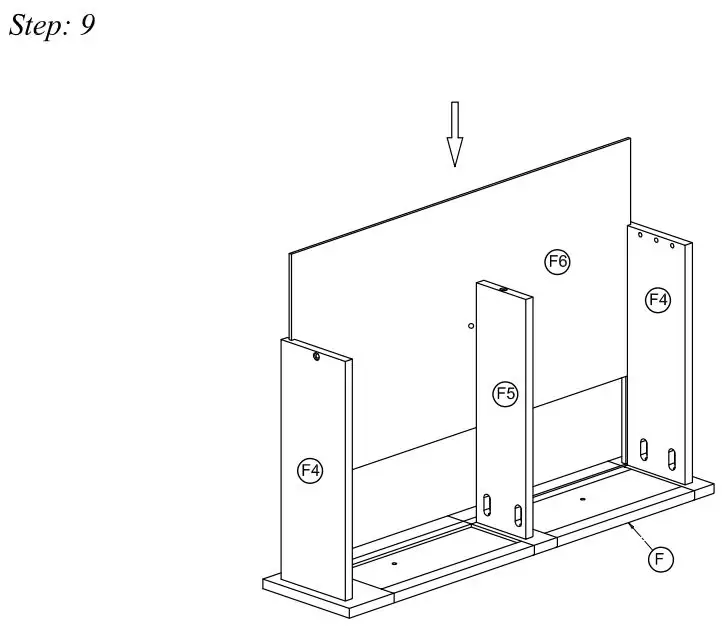 Step: 9

F6

F4

F5

F4

F