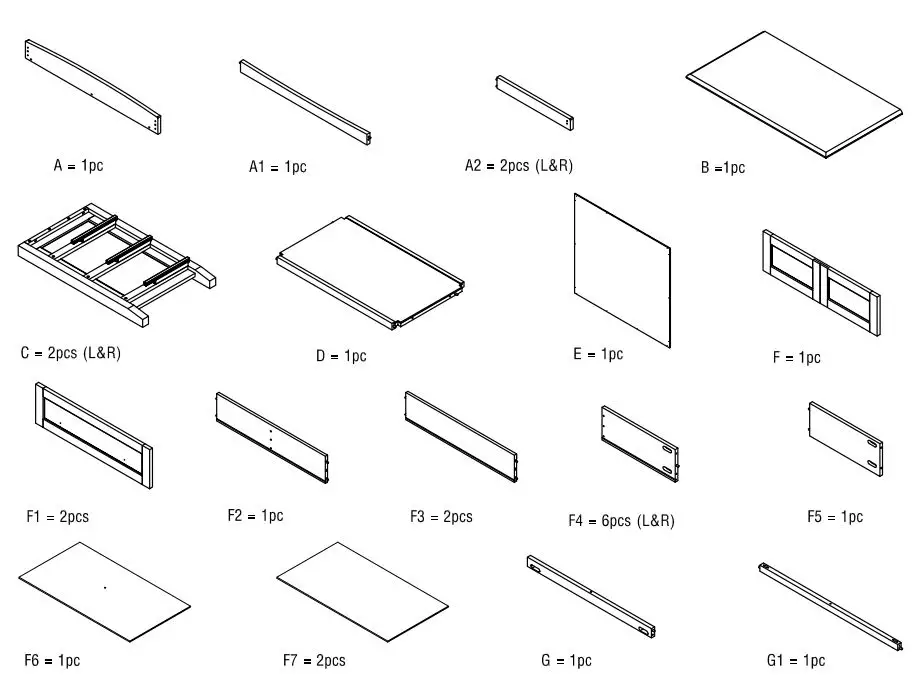 A = 1pc

A1 = 1pc

A2 = 2pcs (L&R)

B =1pc

C = 2pcs (L&R)

D = 1pc

E = 1pc

F = 1pc

F1 = 2pcs

F2 = 1pc

F3 = 2pcs

F4 = 6pcs (L&R)

F5 = 1pc

F6 = 1pc

F7 = 2pcs

G = 1pc

G1 = 1pc