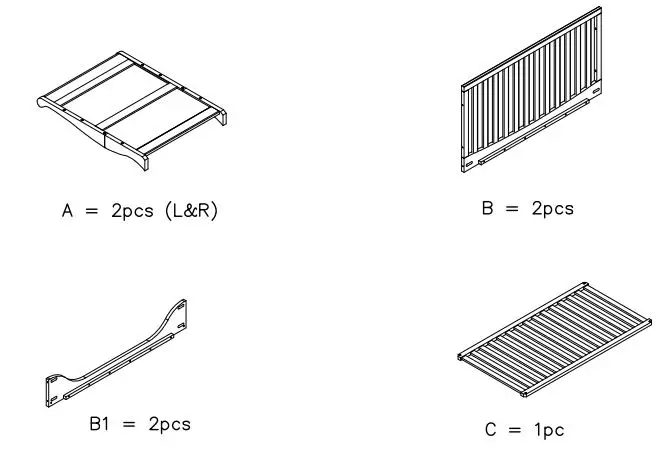 A = 2pcs (L&R)

B = 2pcs

B1 = 2pcs

C = 1pc