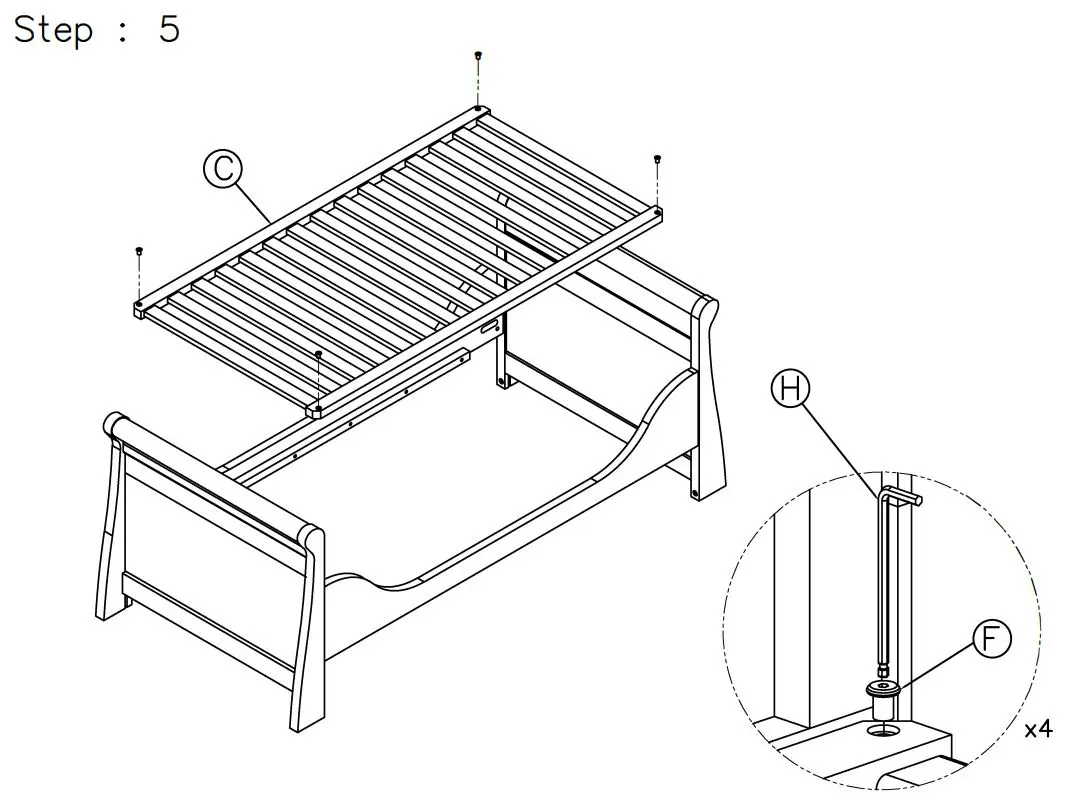 Step : 5

C

H

F

x4