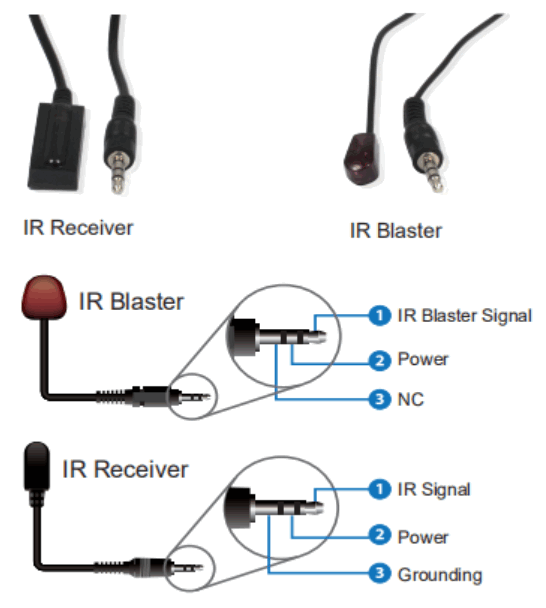 IR Receiver

IR Blaster

IR Blaster

1 IR Blaster Signal
2 Power
3 NC

IR Receiver

1 IR Signal
2 Power
3 Grounding