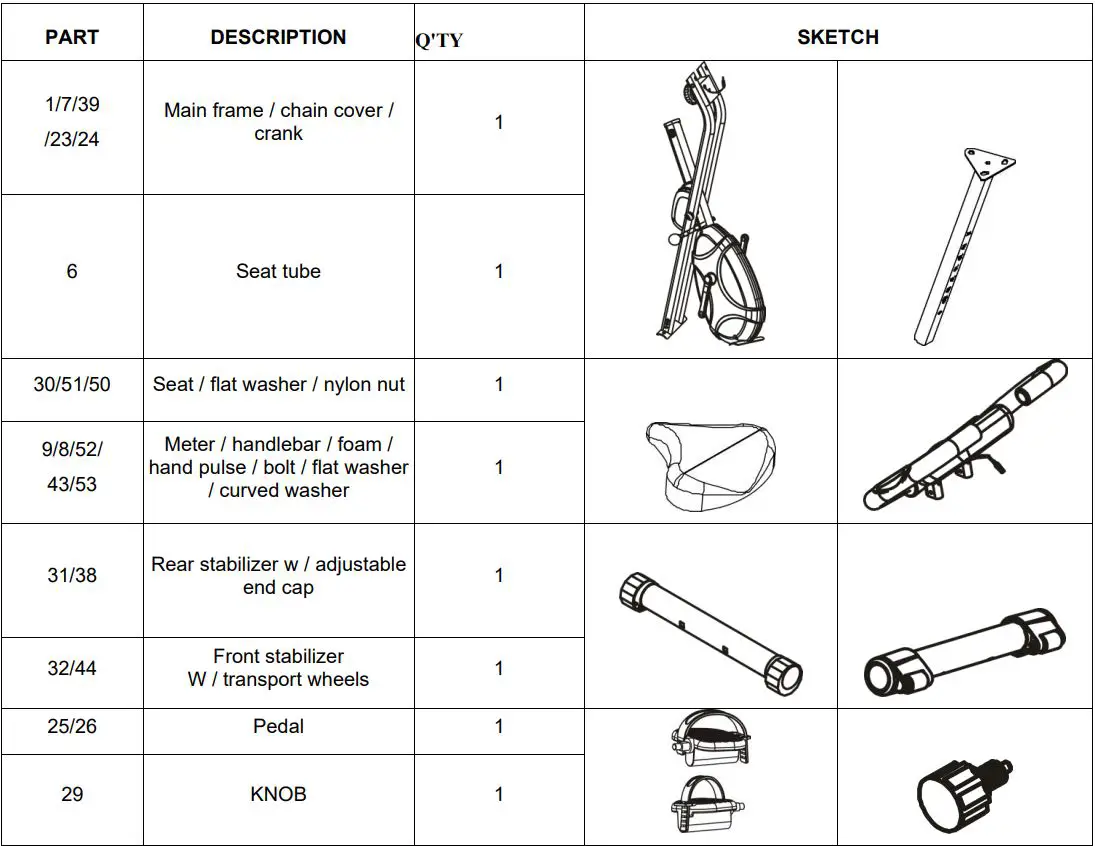 | PART | DESCRIPTION | Q'TY | SKETCH |
|---|---|---|---|
| 1/7/39 /23/24 | Main frame / chain cover / crank | 1 | |
| 6 | Seat tube | 1 | |
| 30/51/50 | Seat / flat washer / nylon nut | 1 | |
| 9/8/52/ 43/53 | Meter / handlebar / foam / hand pulse / bolt / flat washer / curved washer | 1 | |
| 31/38 | Rear stabilizer w / adjustable end cap | 1 | |
| 32/44 | Front stabilizer W / transport wheels | 1 | |
| 25/26 | Pedal | 1 | |
| 29 | KNOB | 1 | |